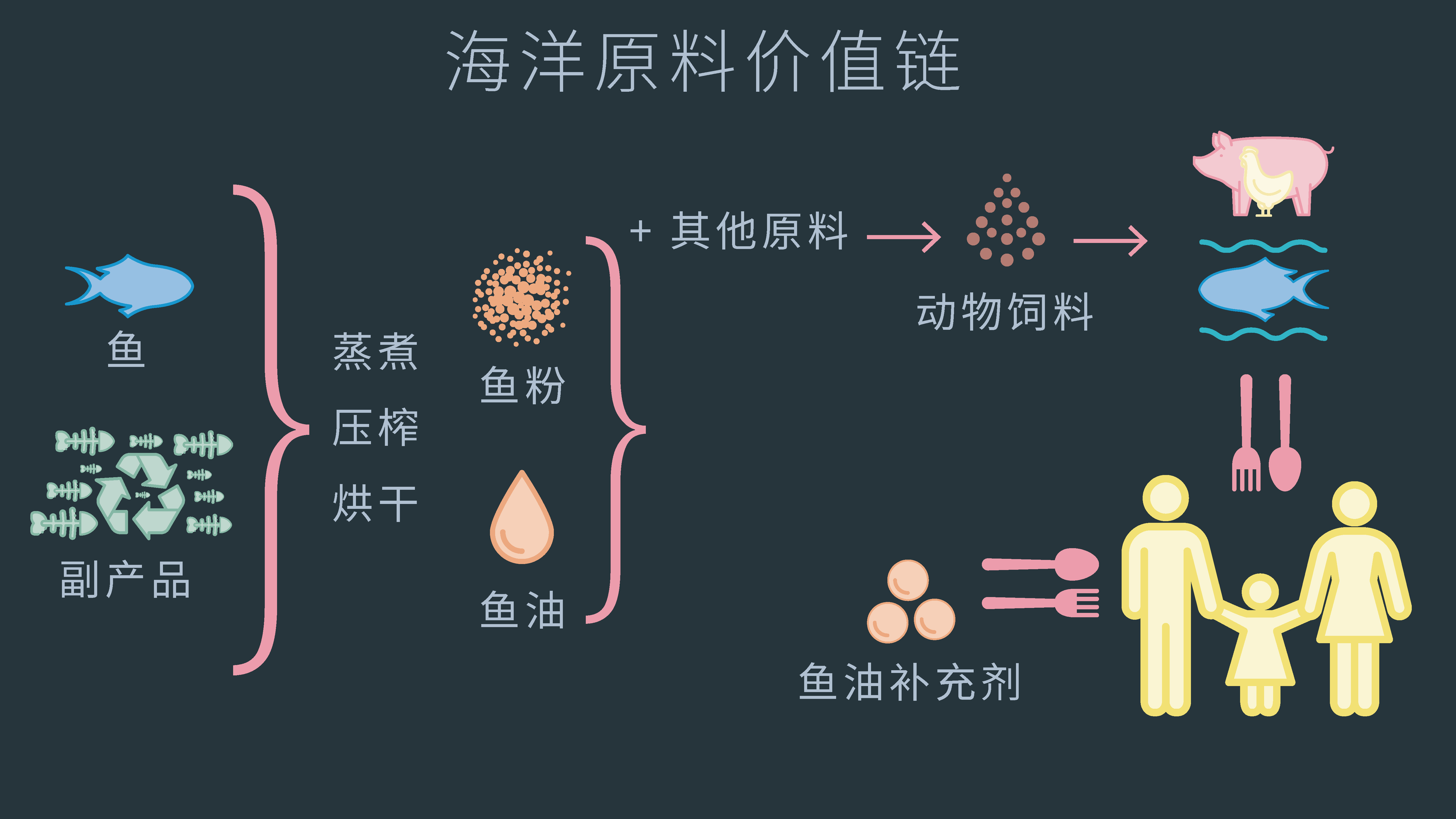 海洋原料价值链

鱼

副产品

蒸煮

压榨

烘干

鱼粉

鱼油

+ 其他原料

动物饲料

鱼油补充剂