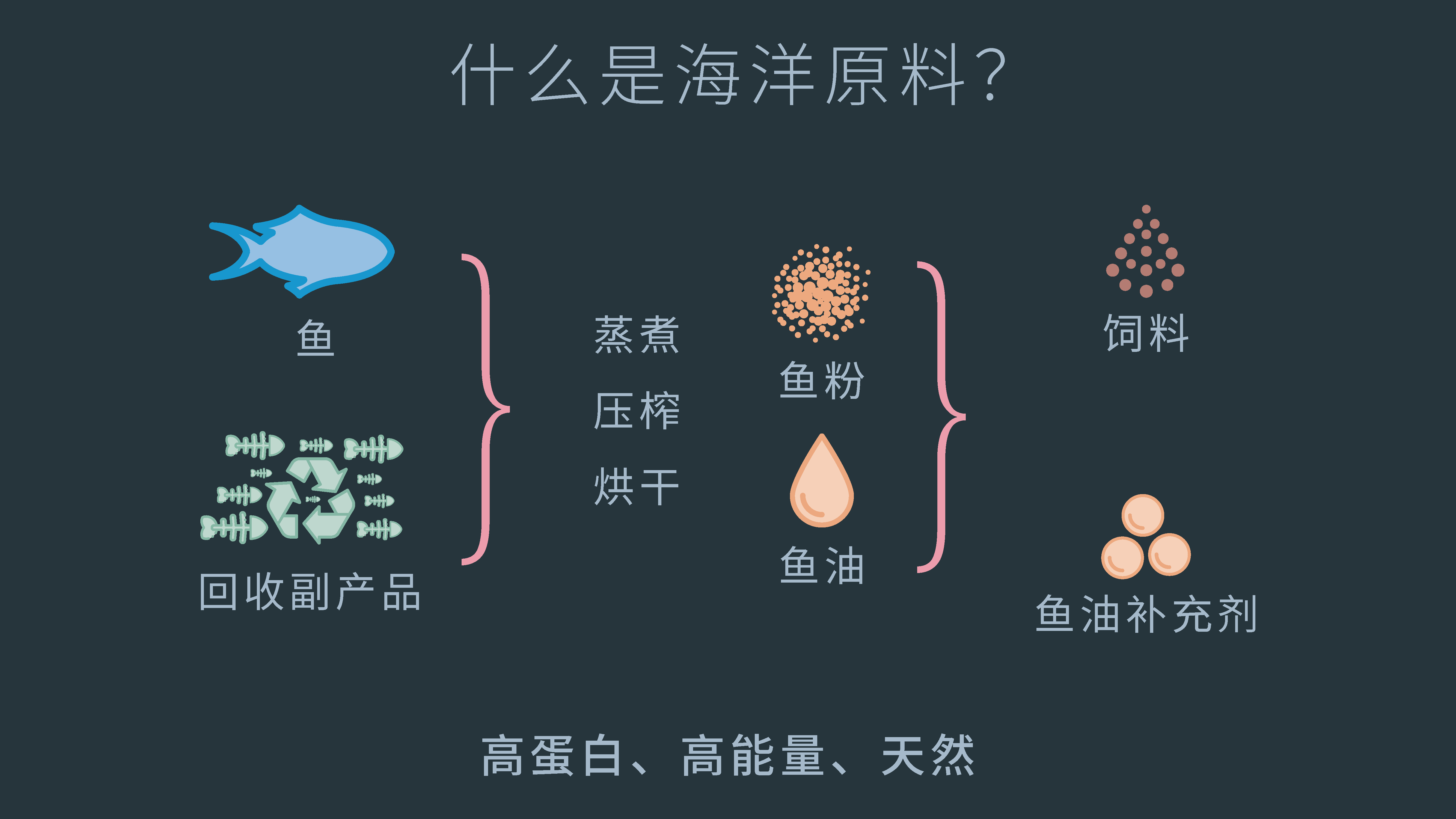 什么是海洋原料?

鱼

回收副产品

蒸煮

压榨

烘干

鱼粉

鱼油

饲料

鱼油补充剂

高蛋白、高能量、天然