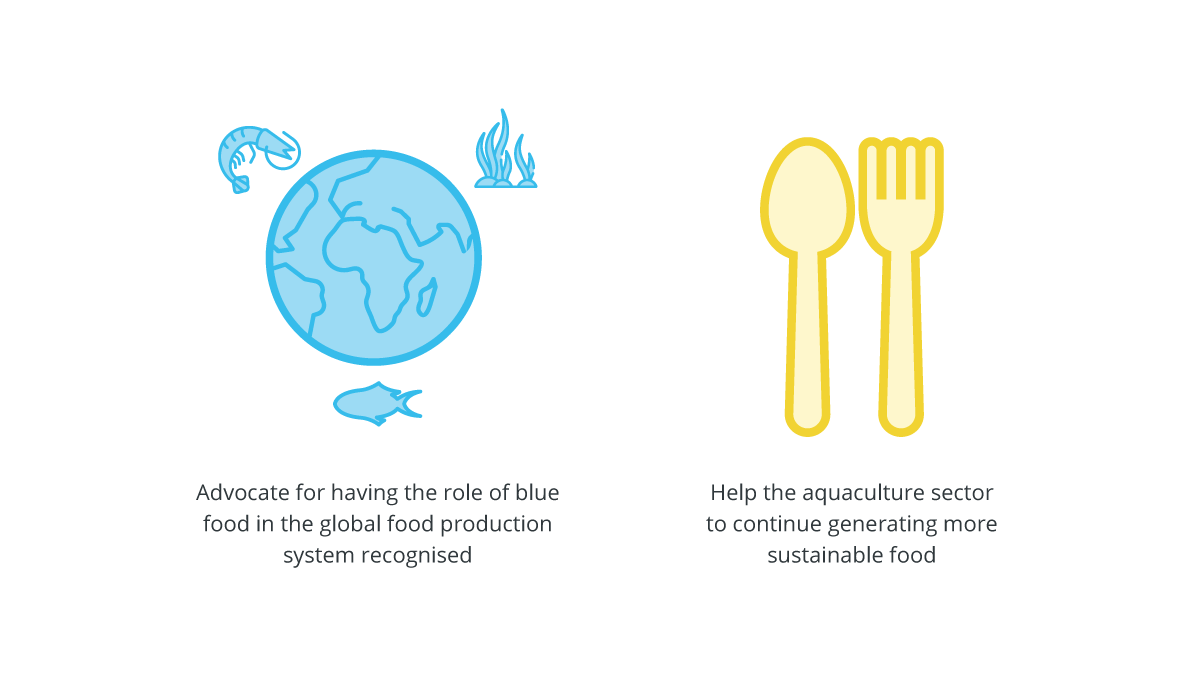 Advocate for having the role of blue food in the global food production system recognised

Help the aquaculture sector to continue generating more sustainable food