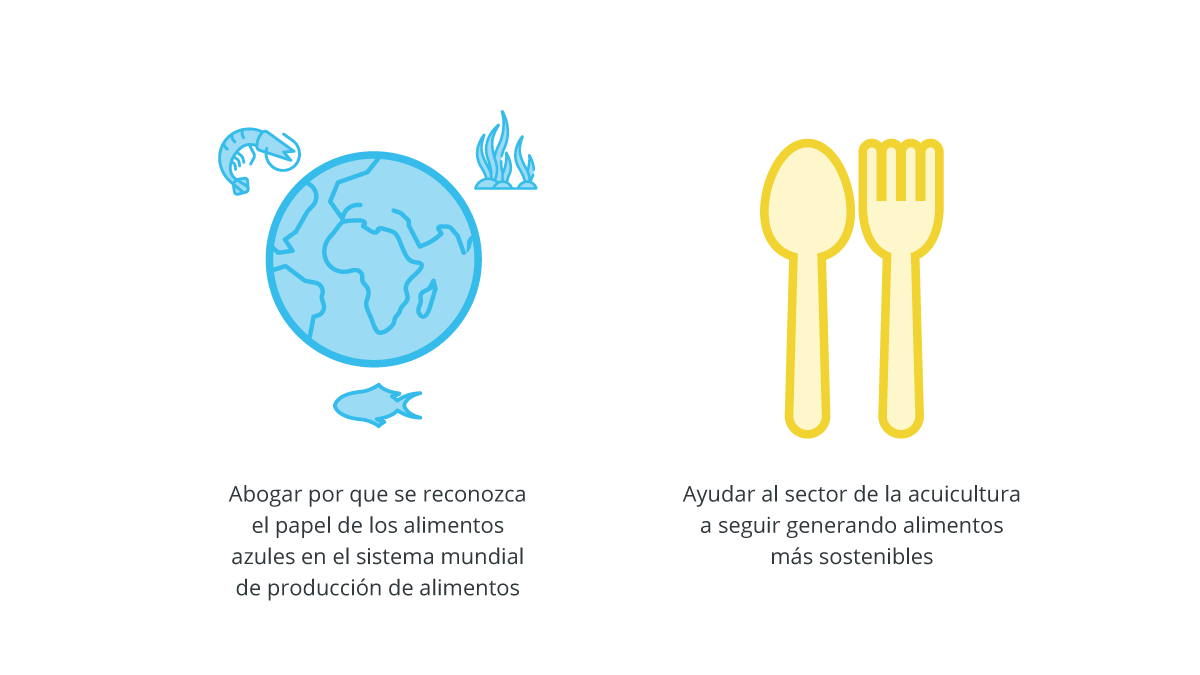 Abogar por que se reconozca el papel de los alimentos azules en el sistema mundial de producción de alimentos

Ayudar al sector de la acuicultura a seguir generando alimentos más sostenibles