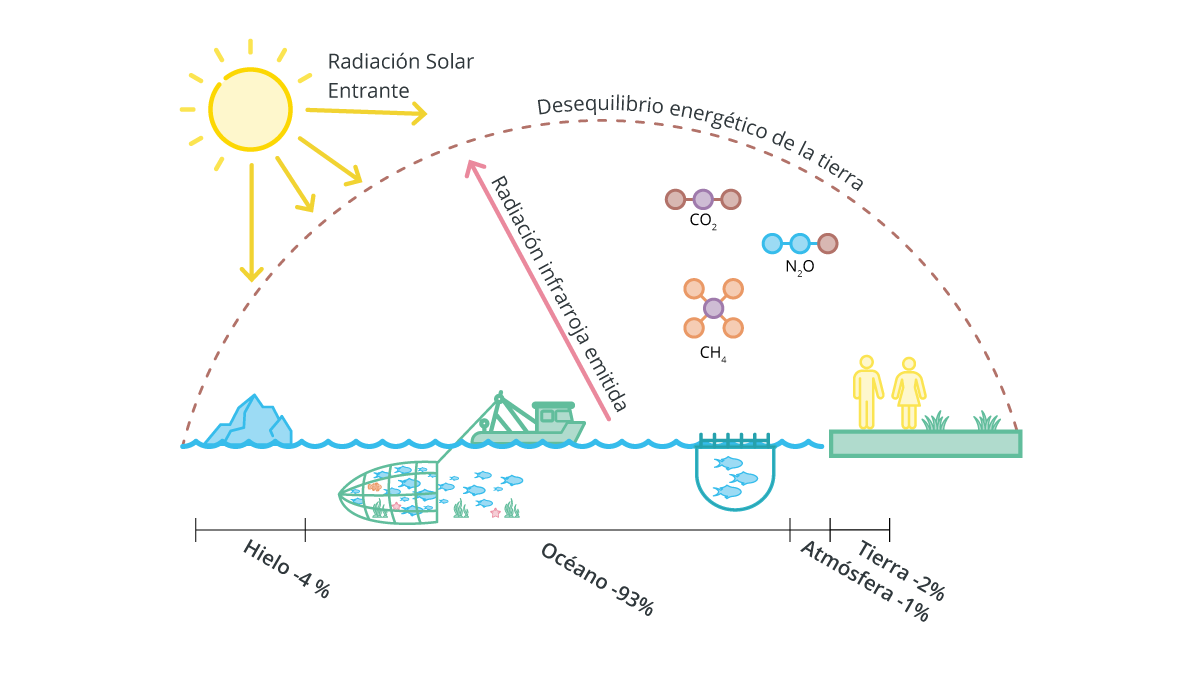 Radiación Solar Entrante

Desequilibrio energético de la tierra

Radiación infrarroja emitida

$CO_2$

$N_2O$

$CH_4$

Hielo -4 %

Océano -93%

Atmósfera -1%

Tierra -2%